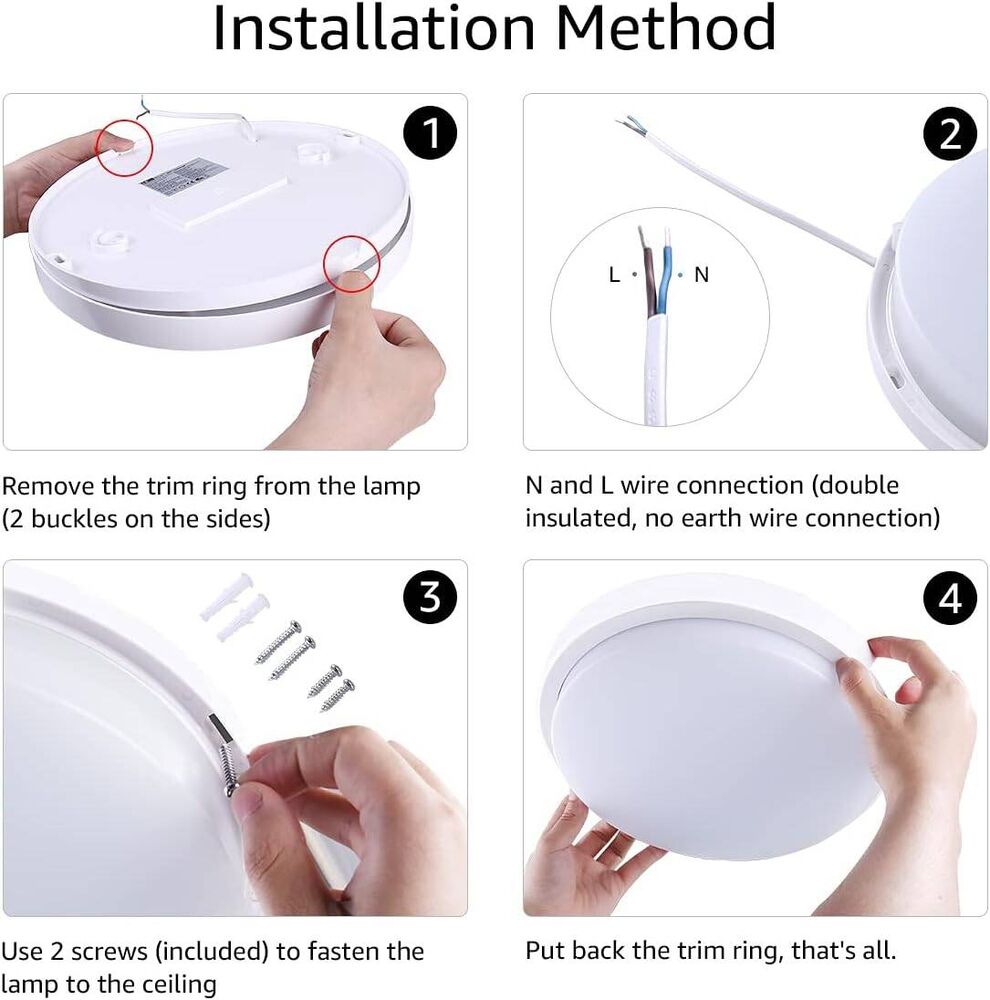 Installation Method

1

Remove the trim ring from the lamp (2 buckles on the sides)

2

L N

N and L wire connection (double insulated, no earth wire connection)

3

Use 2 screws (included) to fasten the lamp to the ceiling

4

Put back the trim ring, that's all.