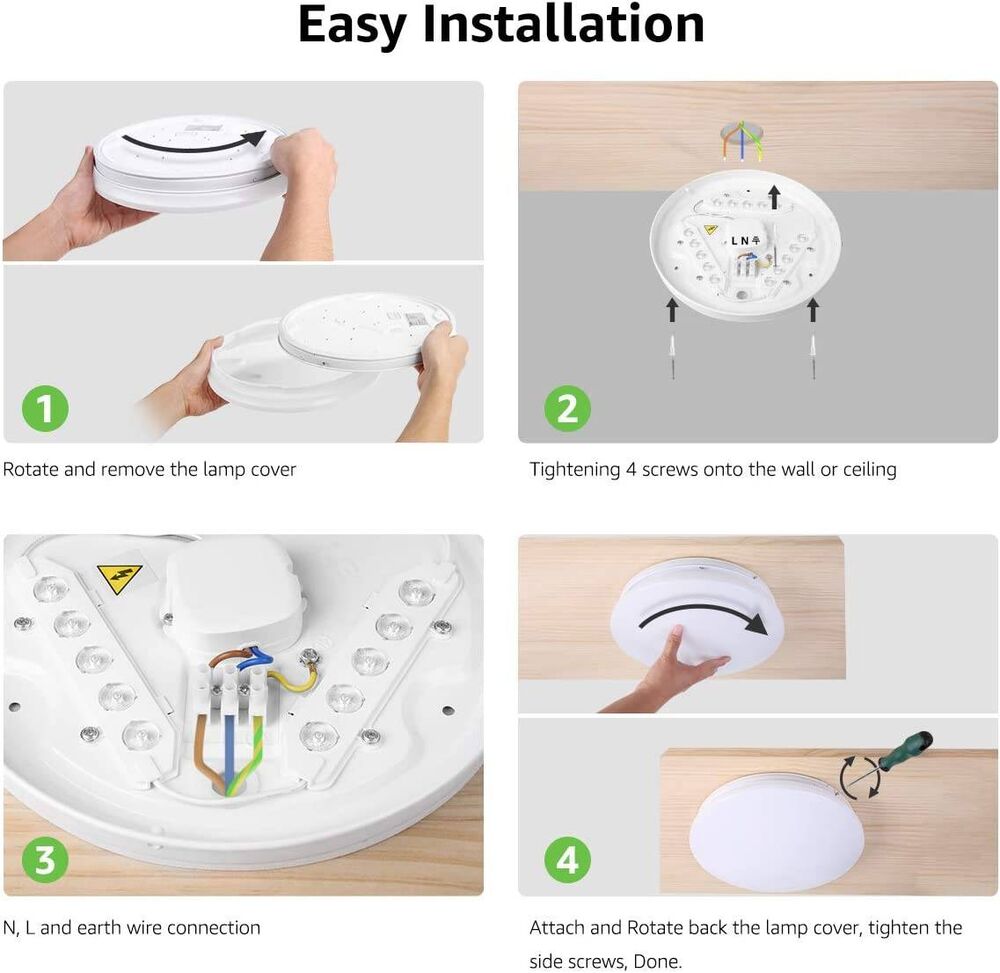 Easy Installation

1

Rotate and remove the lamp cover

L N

2

Tightening 4 screws onto the wall or ceiling

3

N, L and earth wire connection

4

Attach and Rotate back the lamp cover, tighten the side screws, Done.